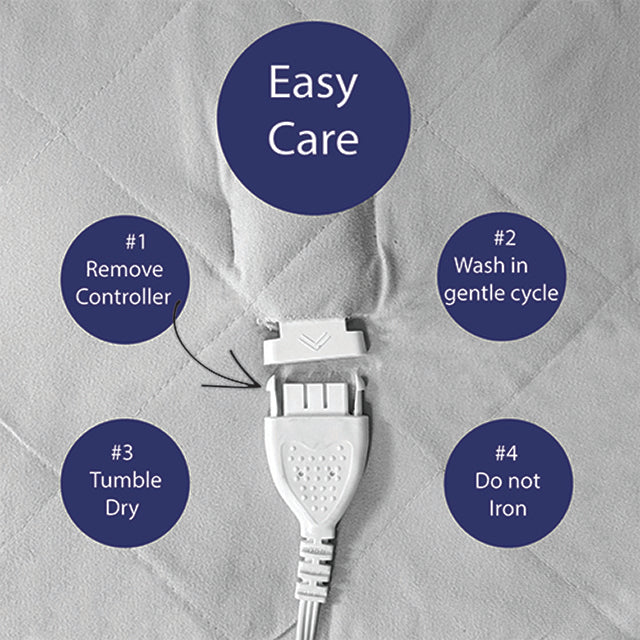 Easy Care

#1
Remove
Controller

#2
Wash in
gentle cycle

#3
Tumble
Dry

#4
Do not
Iron