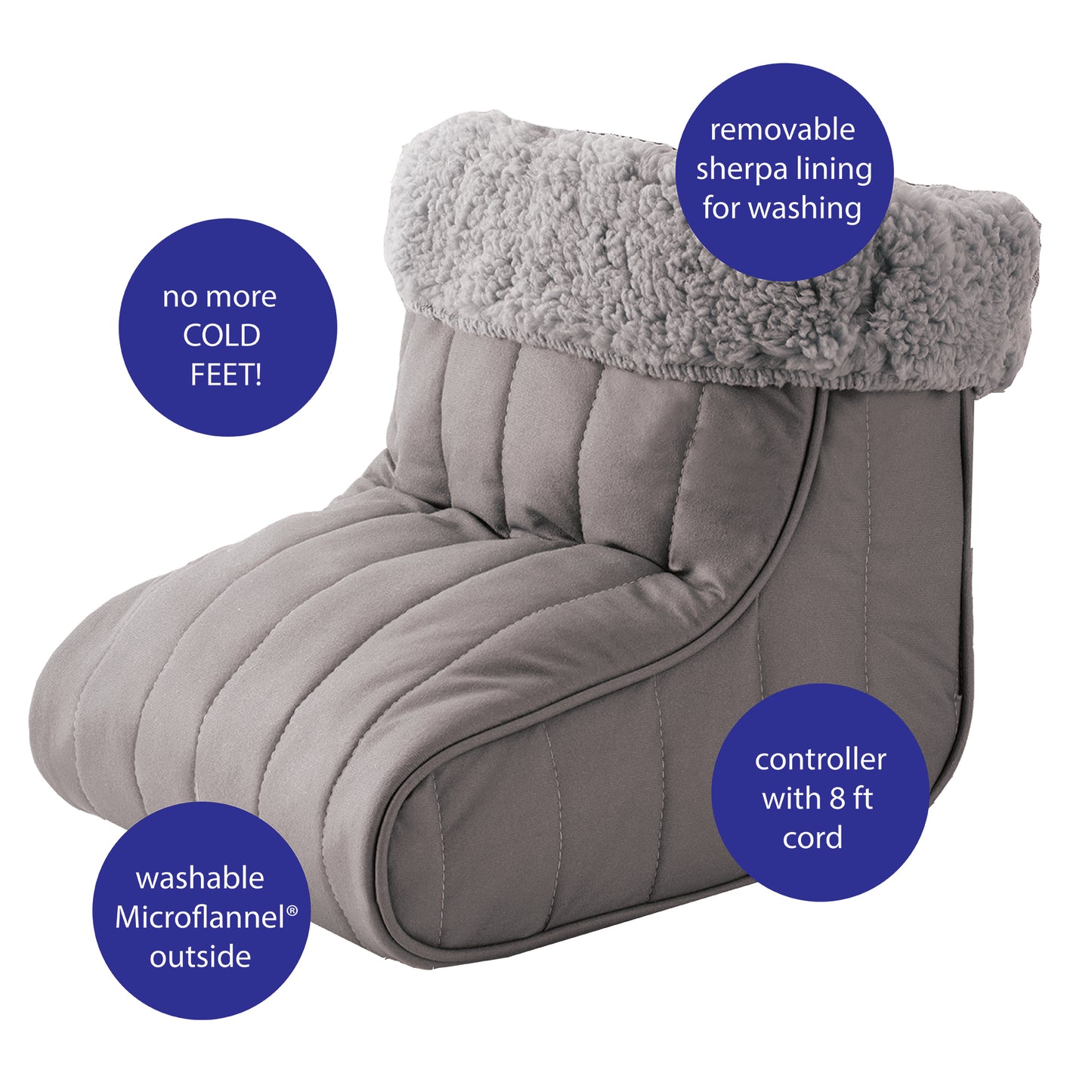 removable sherpa lining for washing

no more COLD FEET!

controller with 8 ft cord

washable Microflannel® outside